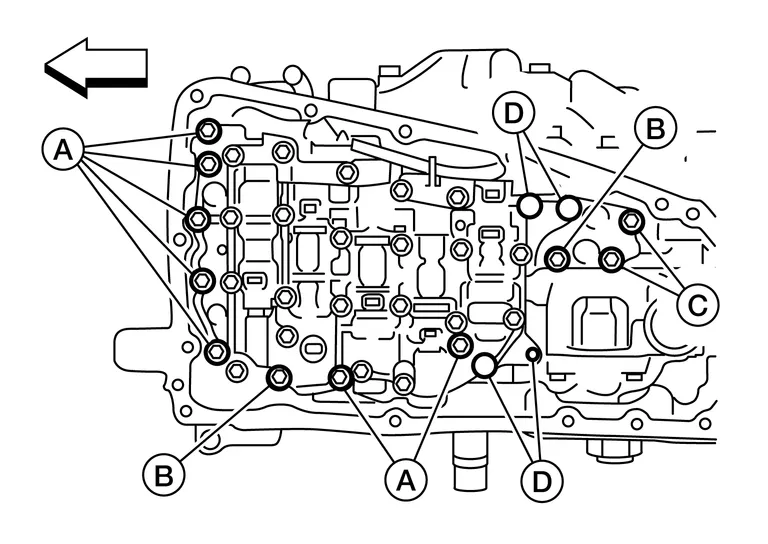 A
D
B
C
B
A
D