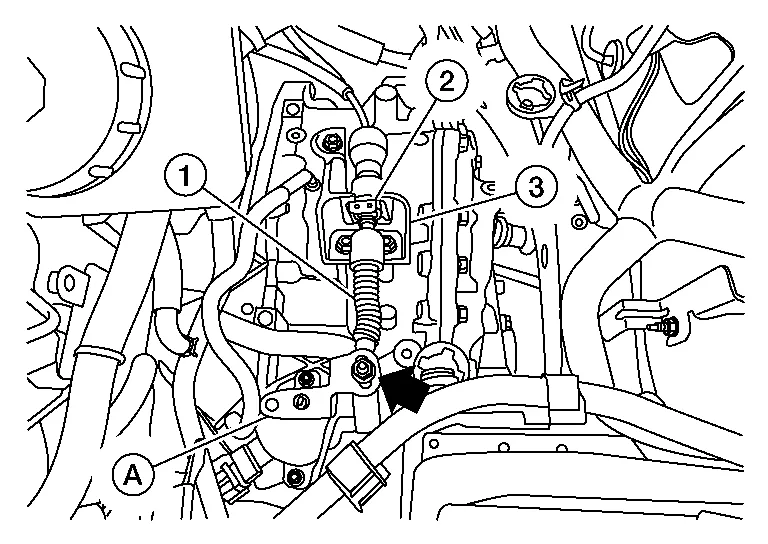 2
1
3
A