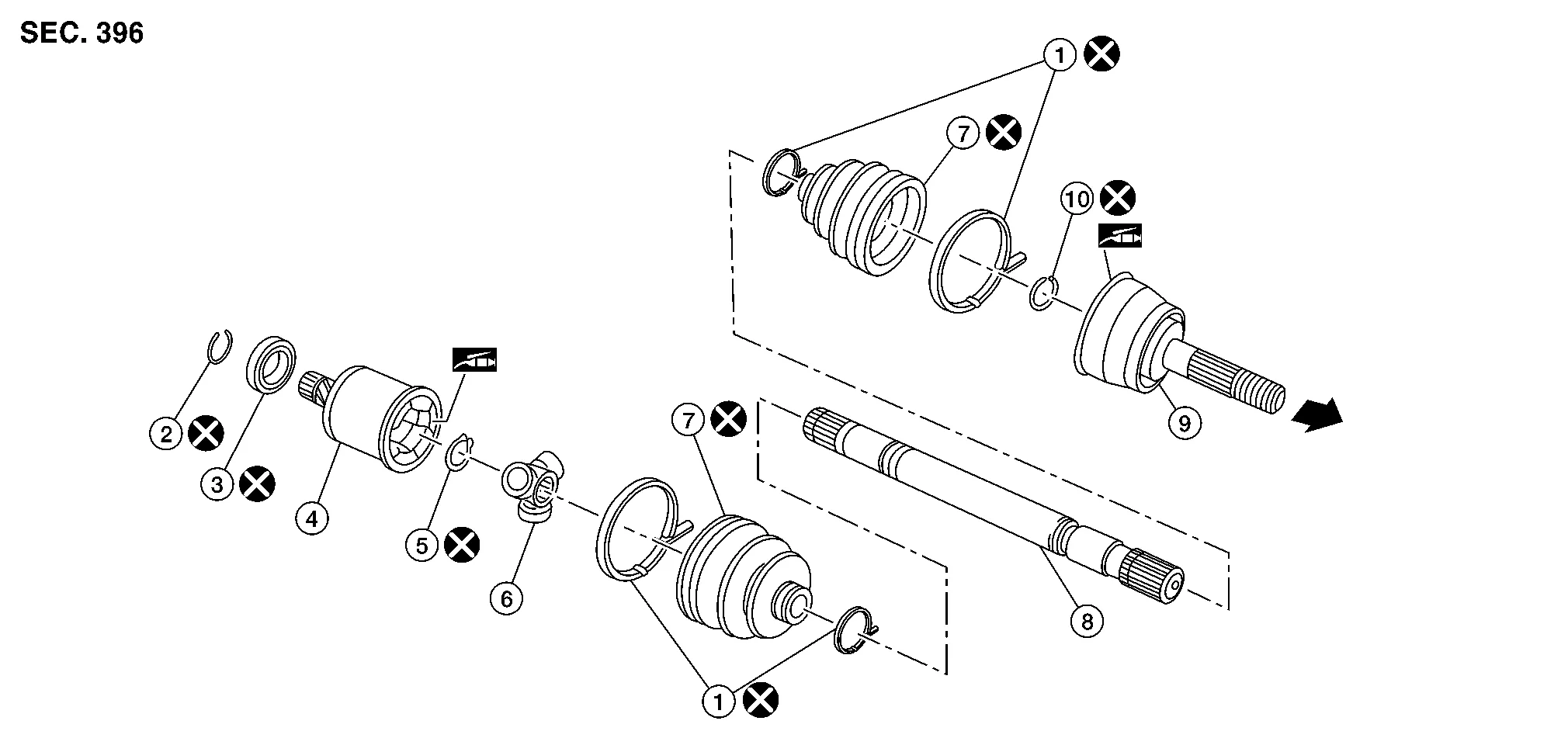 SEC. 396

1
7
10
9
2
3
4
5
6
7
8
1