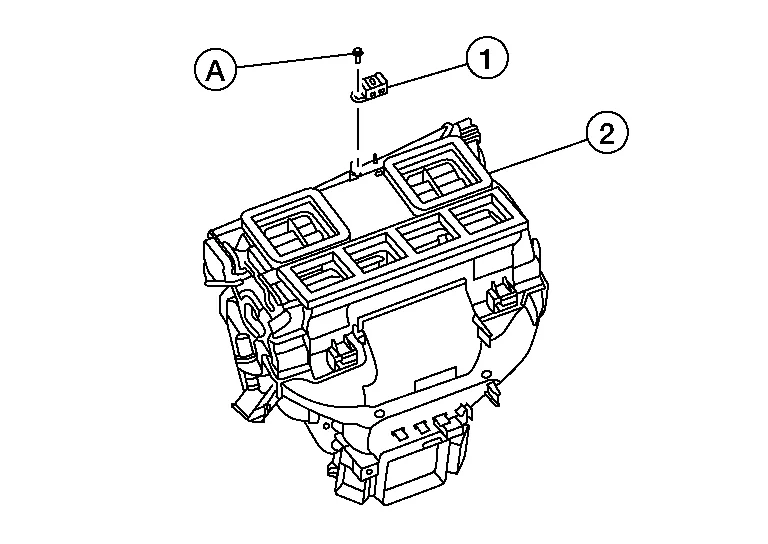 A
1
2