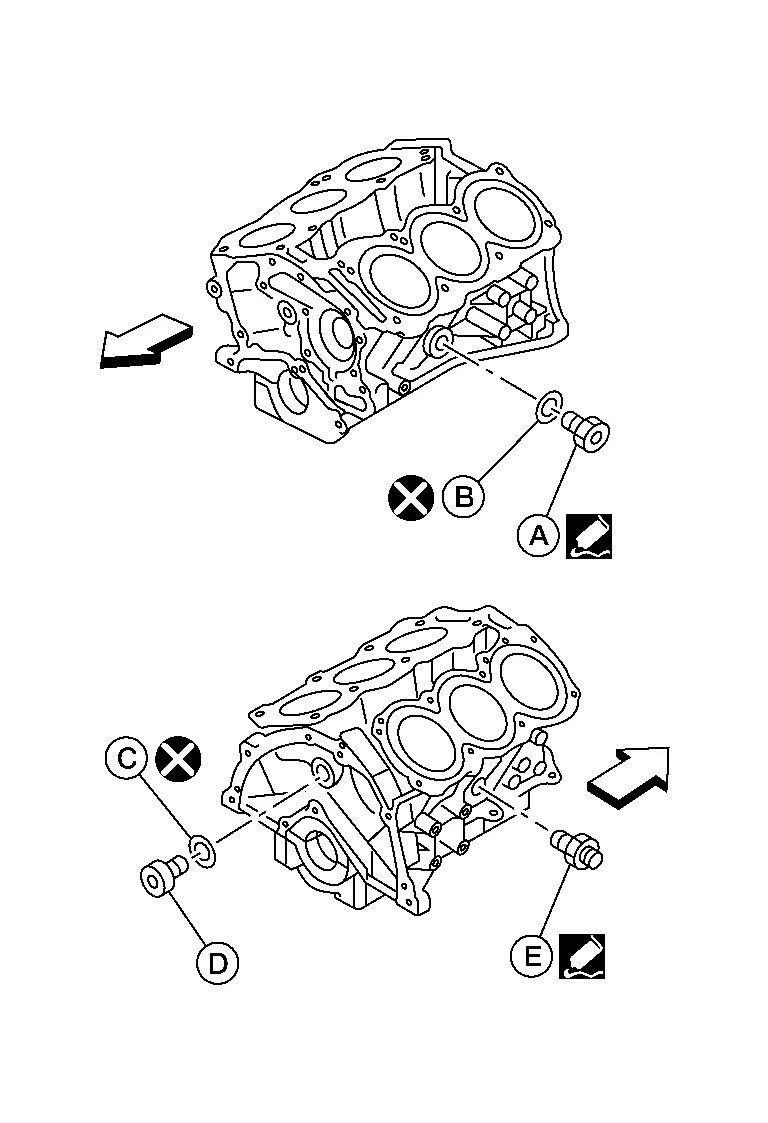 B
A
C
D
E