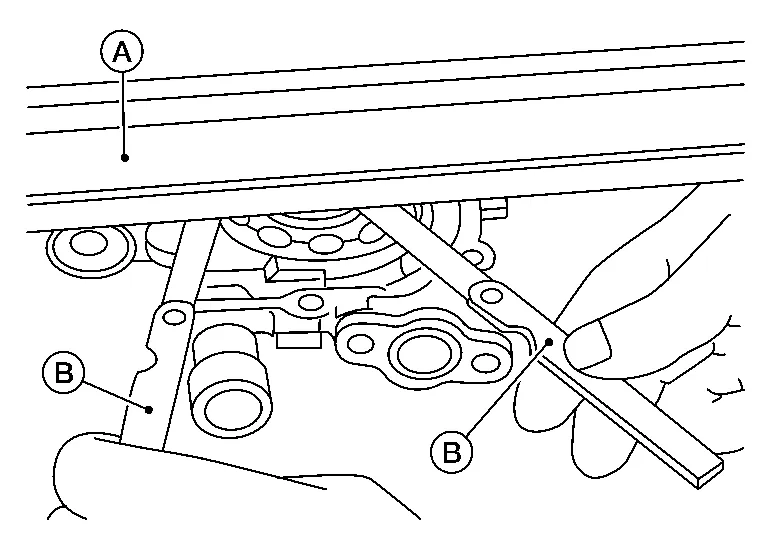 A
B
B