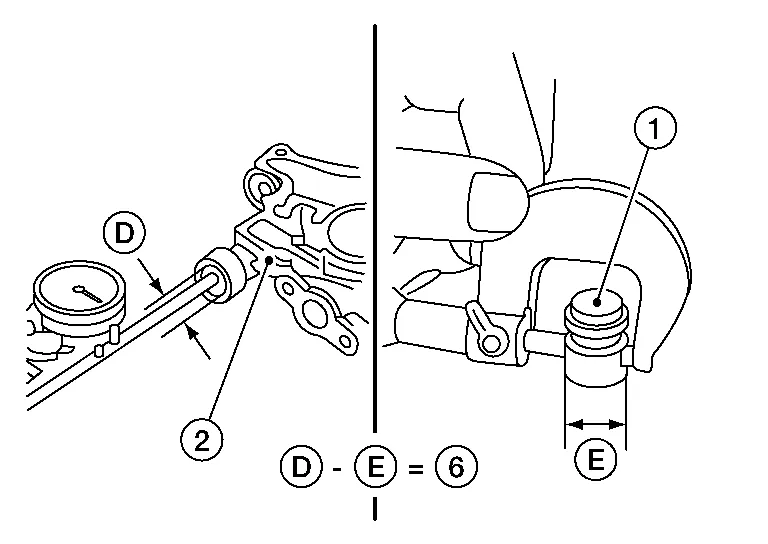 D
2
1
E
D - E = 6