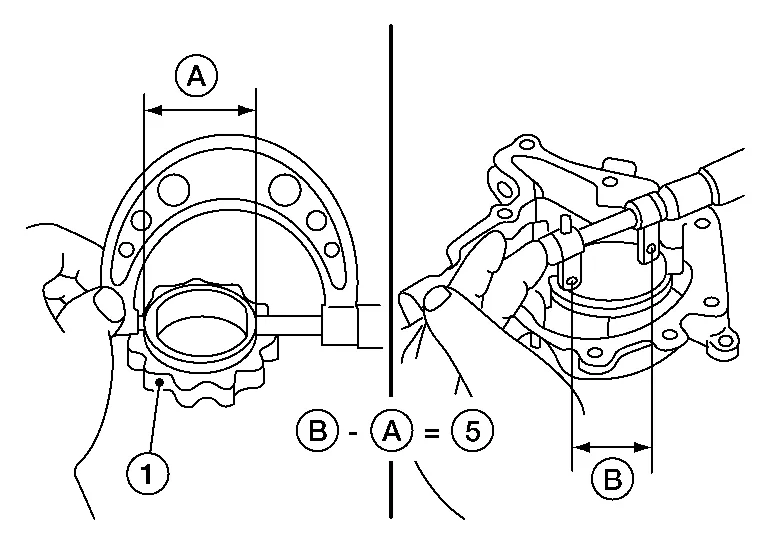 A

1

B - A = 5

B