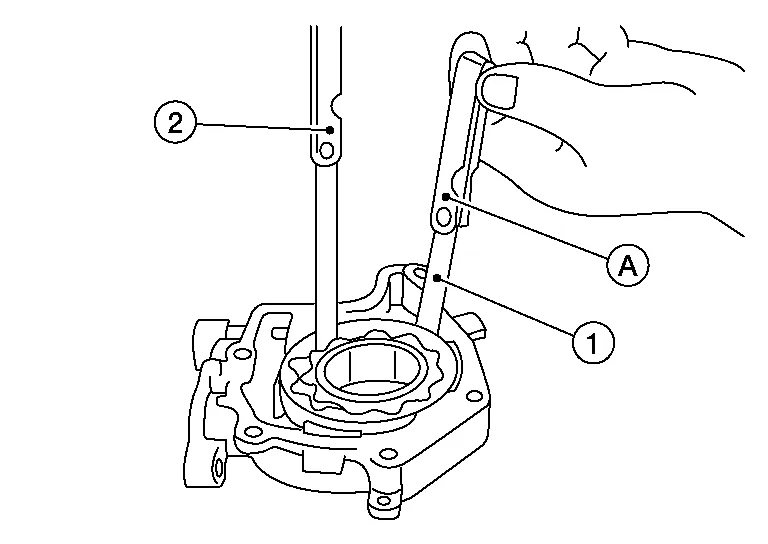 2
A
1