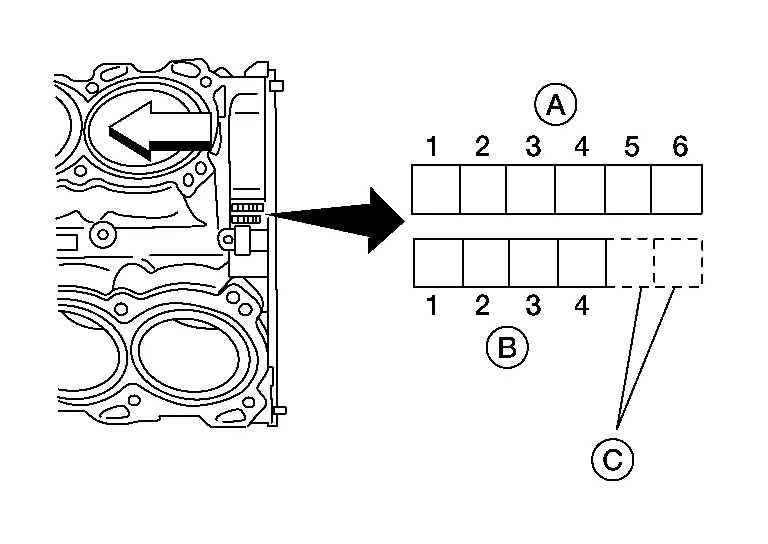 A

1 2 3 4 5 6

1 2 3 4

B

C