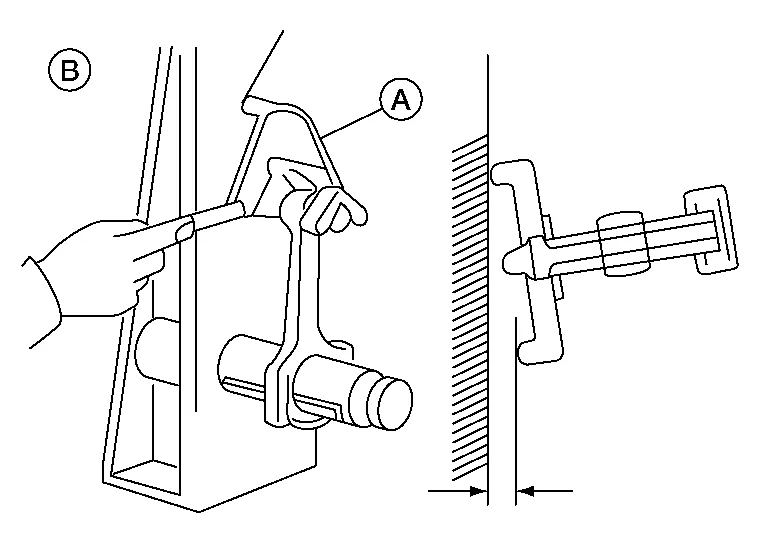 B
A