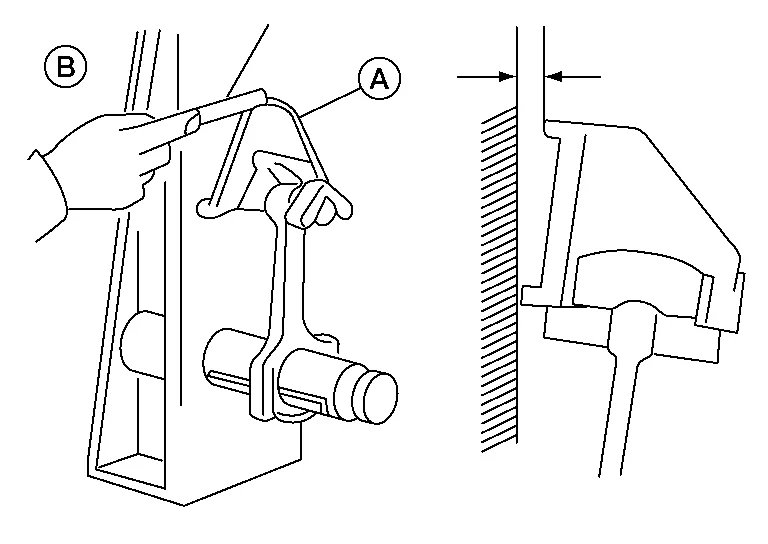 B
A