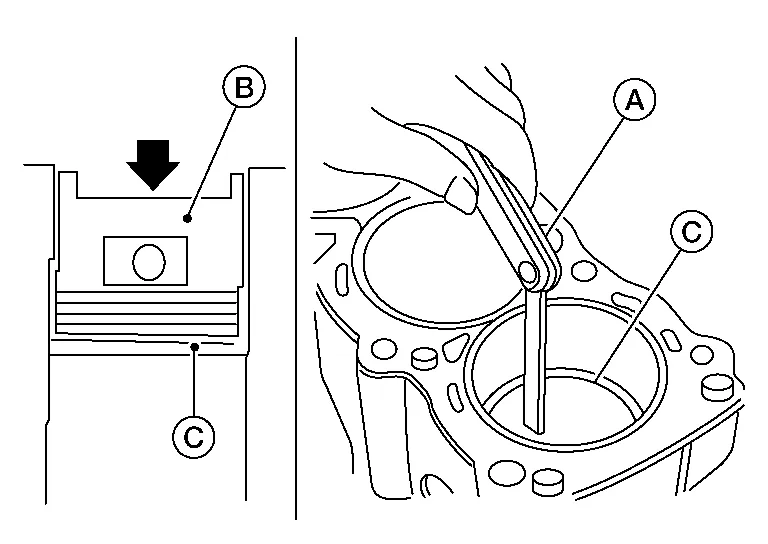 B
C
A
C