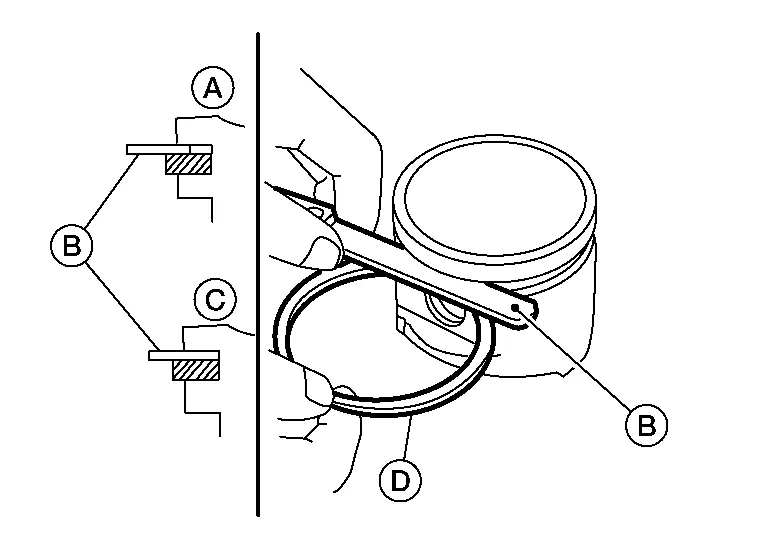 A
B
C
B
D