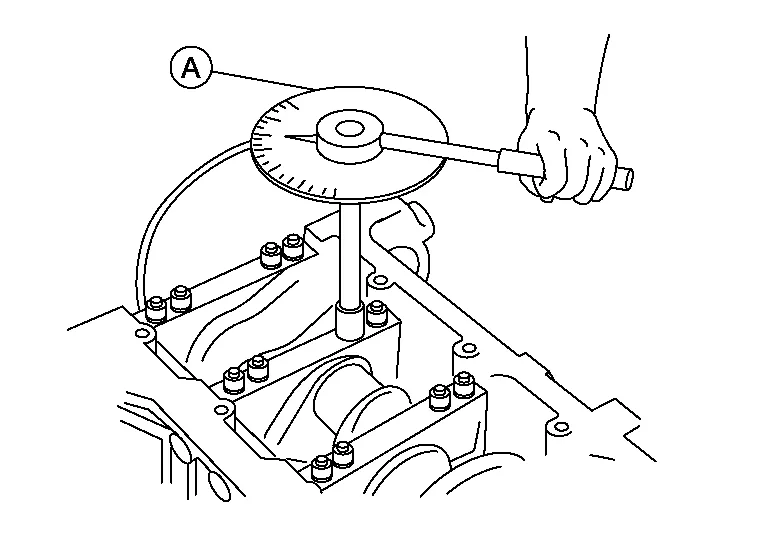 A