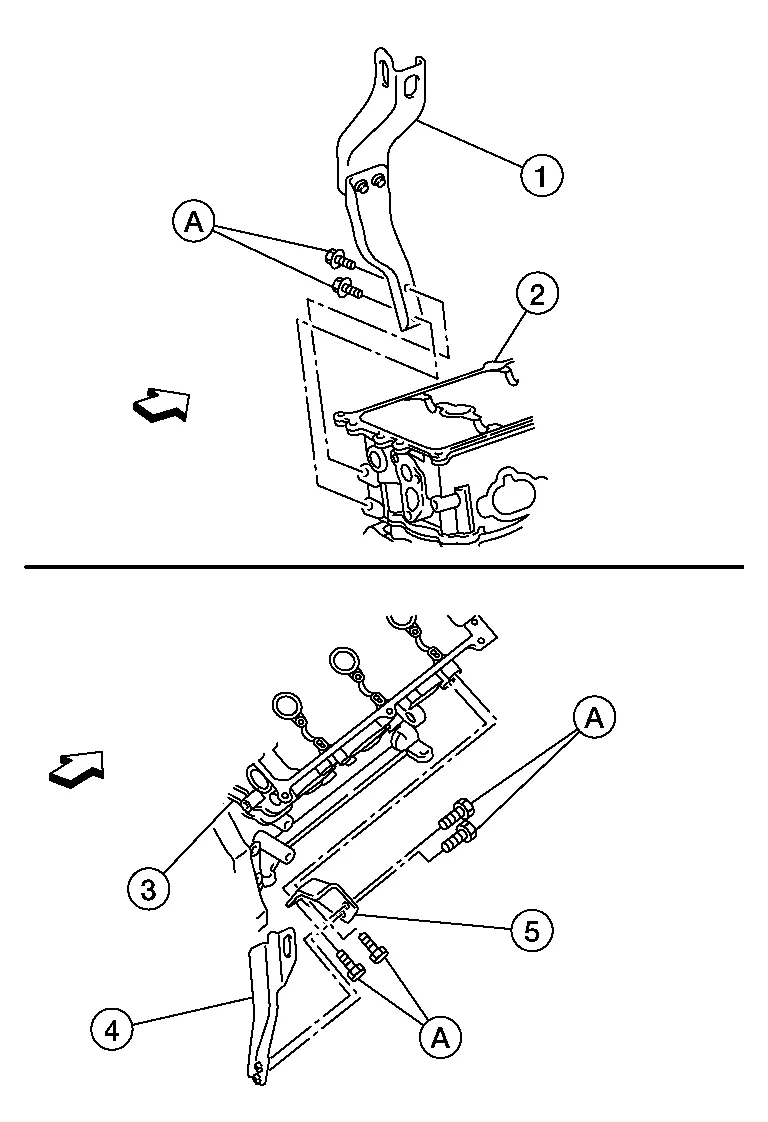 1
A
2
A
3
5
4
A