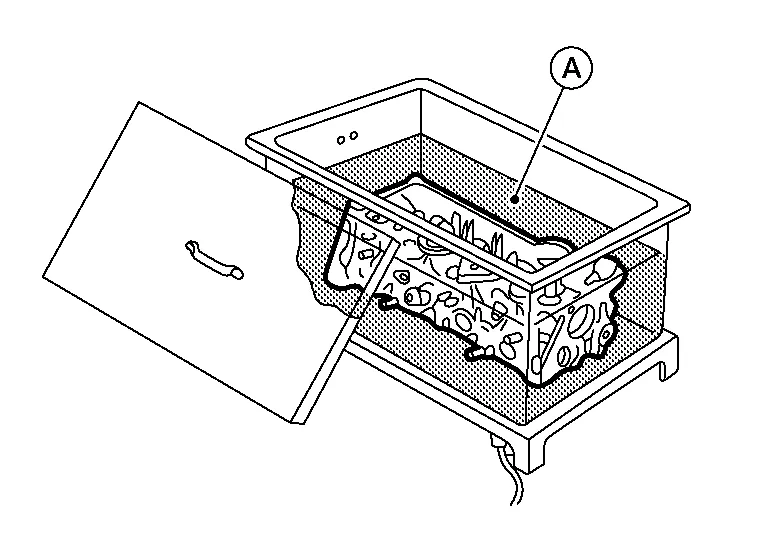 A