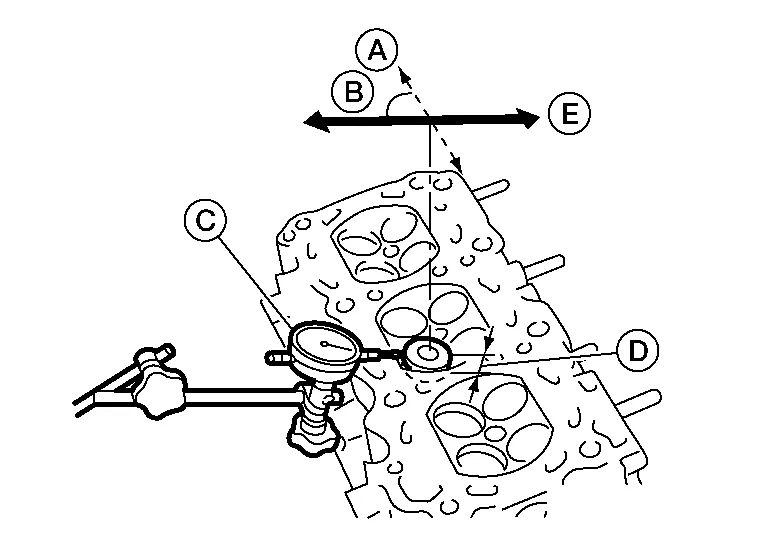 A
B
E
C
D