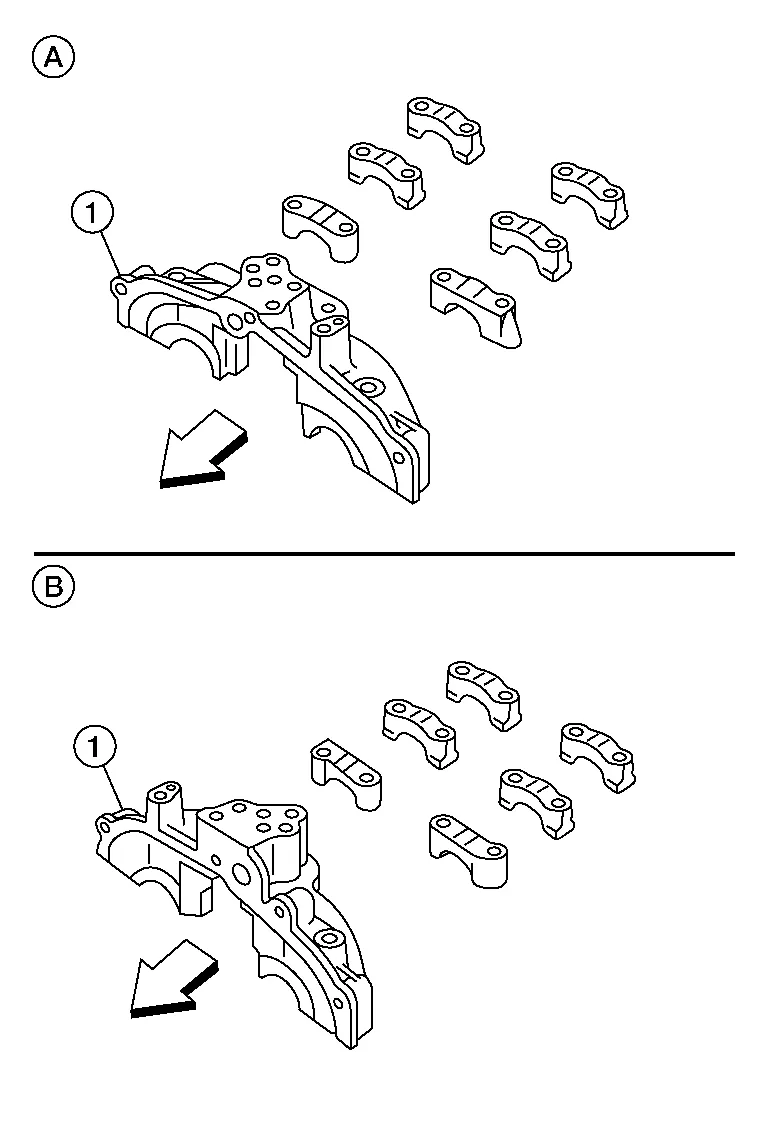 A

1

B

1