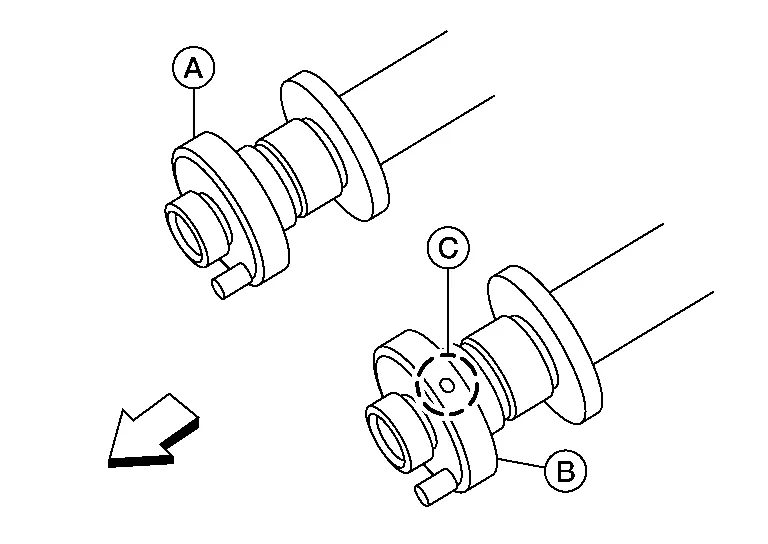 A
C
B