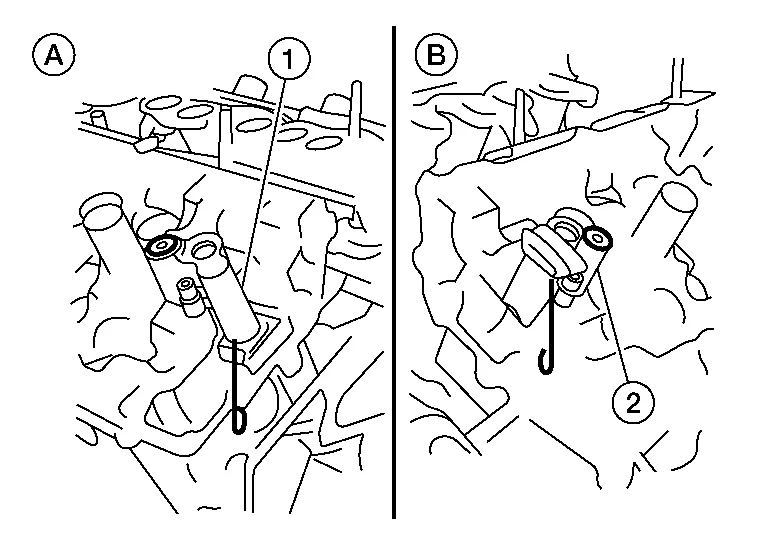 A
1
B
2