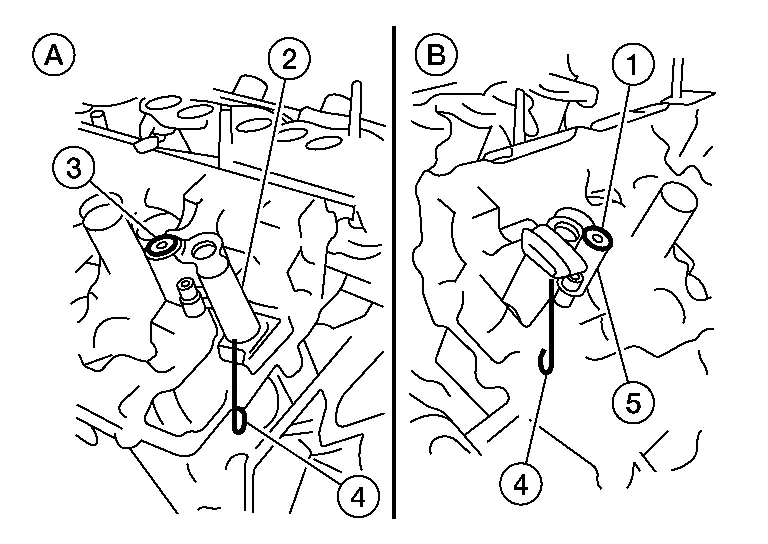 A
2
3
4
B
1
5
4