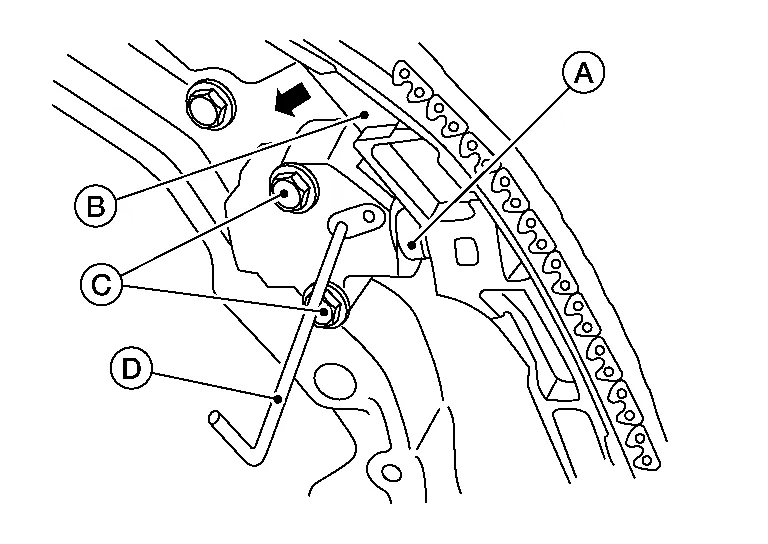 A
B
C
D