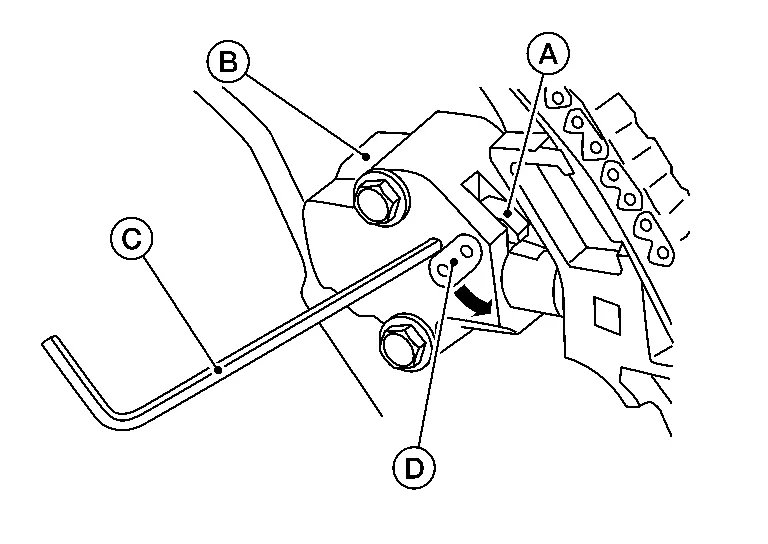 B
A
C
D