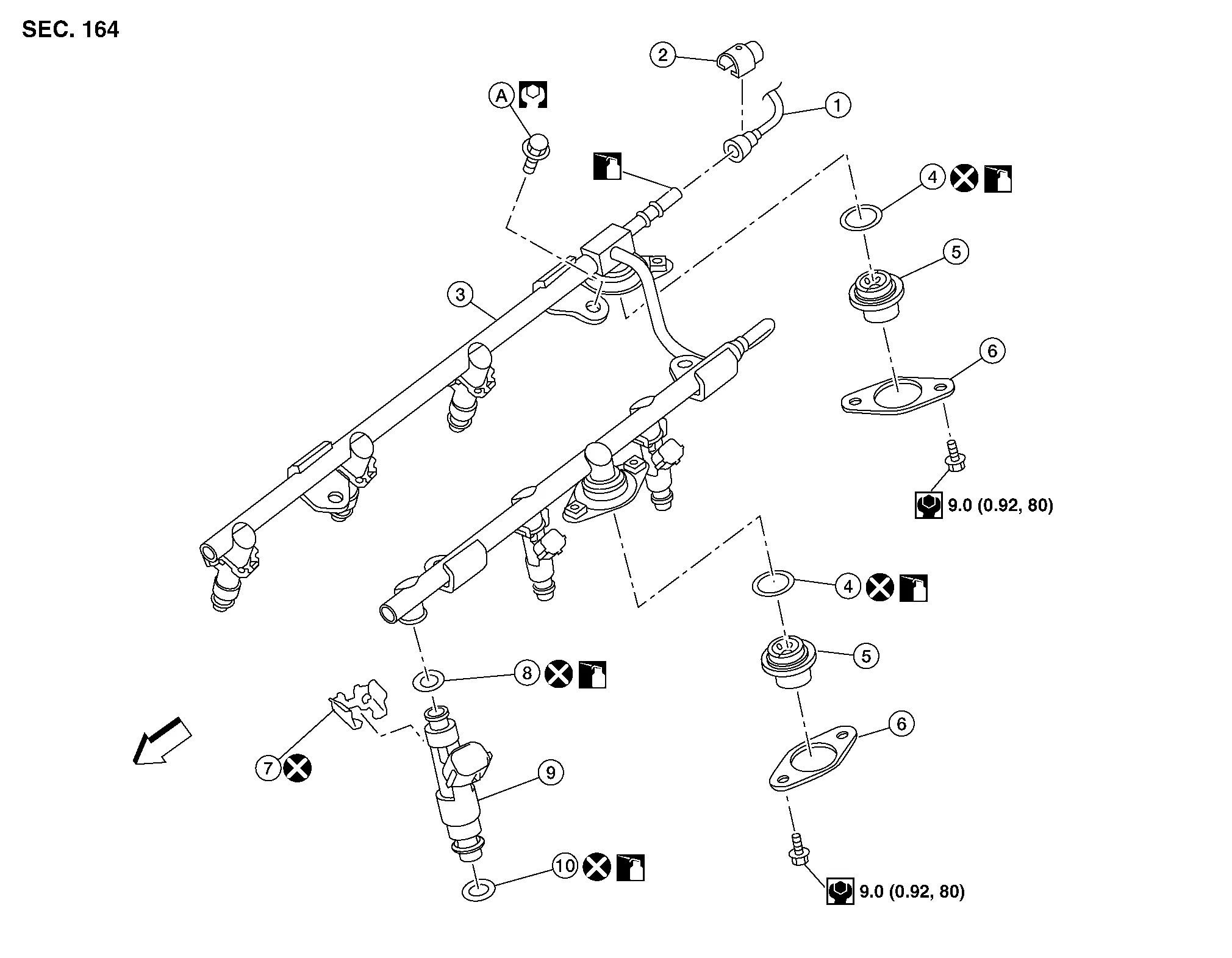 SEC. 164

2

A

1

4

5

3

6

9.0 (0.92, 80)

4

5

8

6

7

9

10

9.0 (0.92, 80)