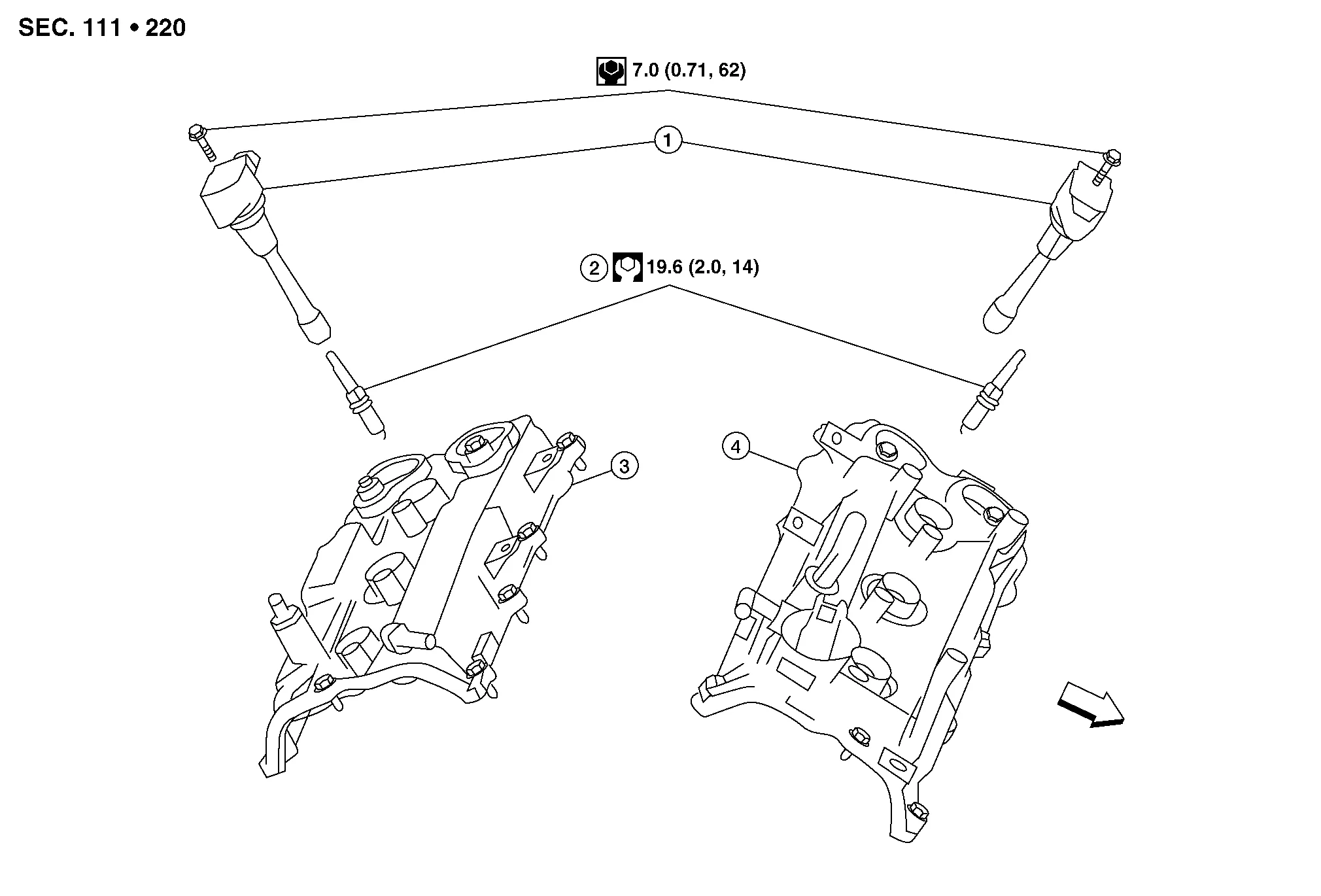 SEC. 111 • 220

7.0 (0.71, 62)

1

2 19.6 (2.0, 14)

3

4