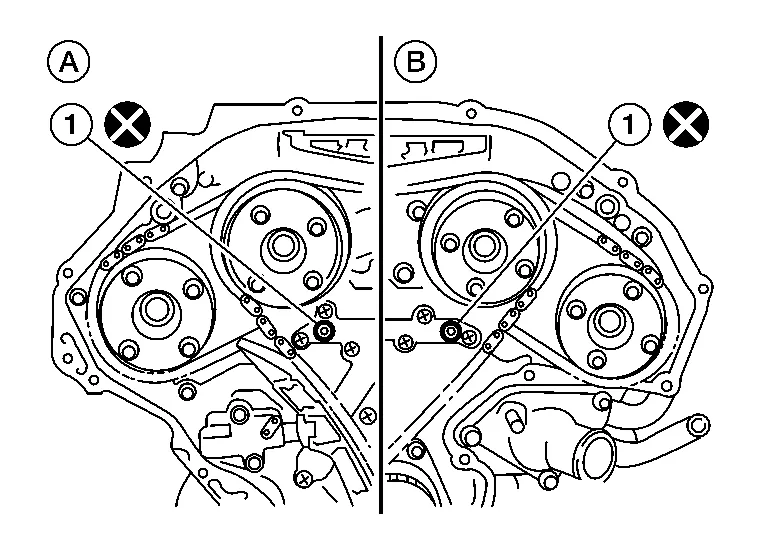 A
1
B
1