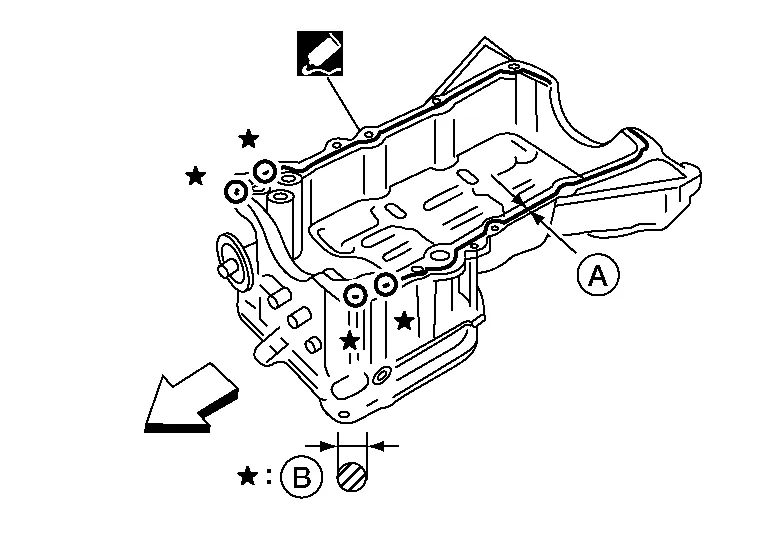 ★
★
A
★
★
★ : B