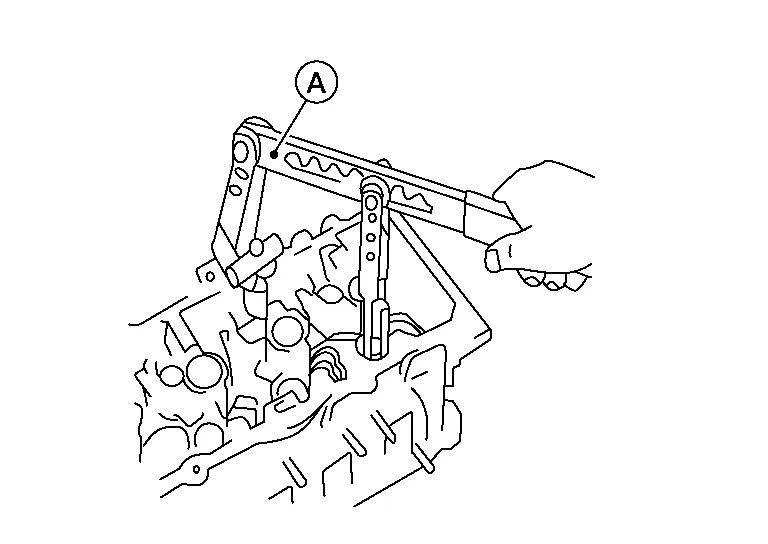 A