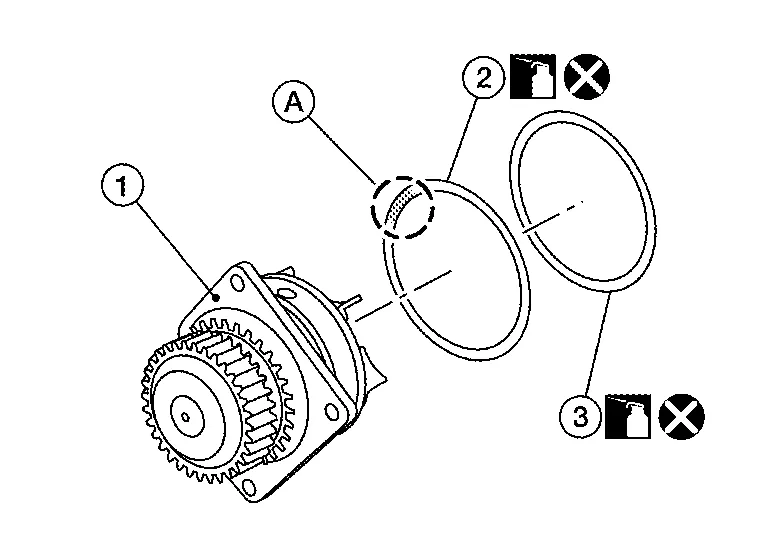 2

A

1

3