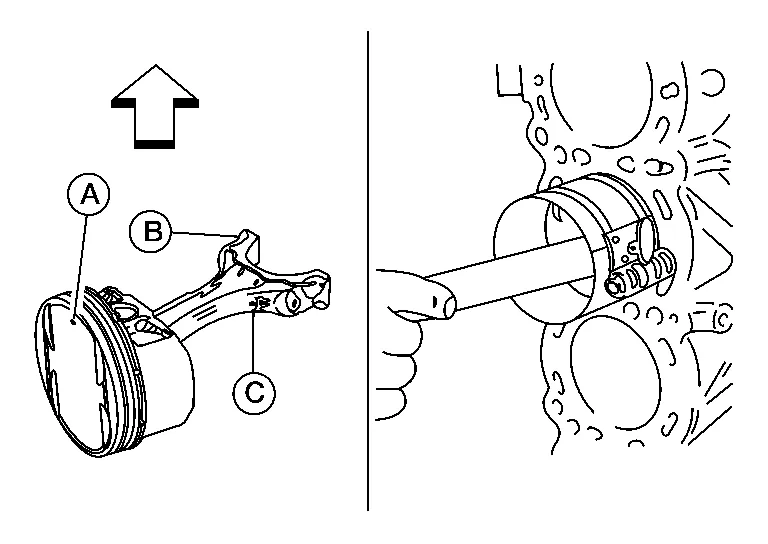 A

B

C