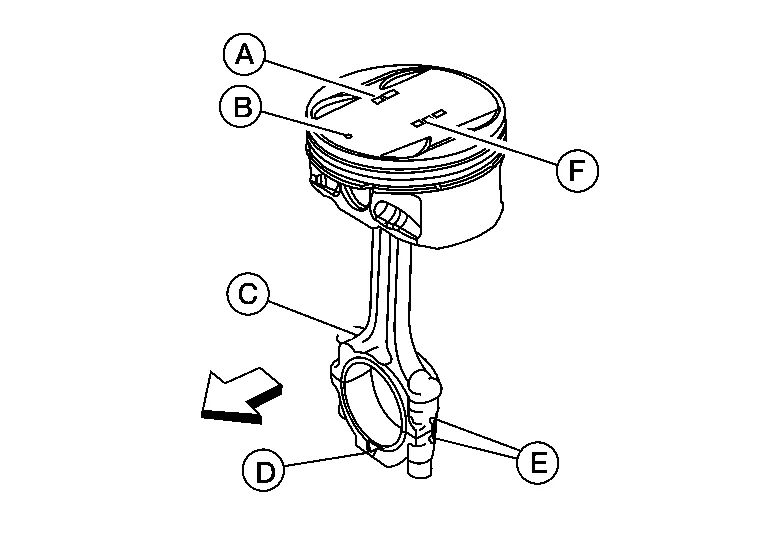 A
B
F
C
D
E