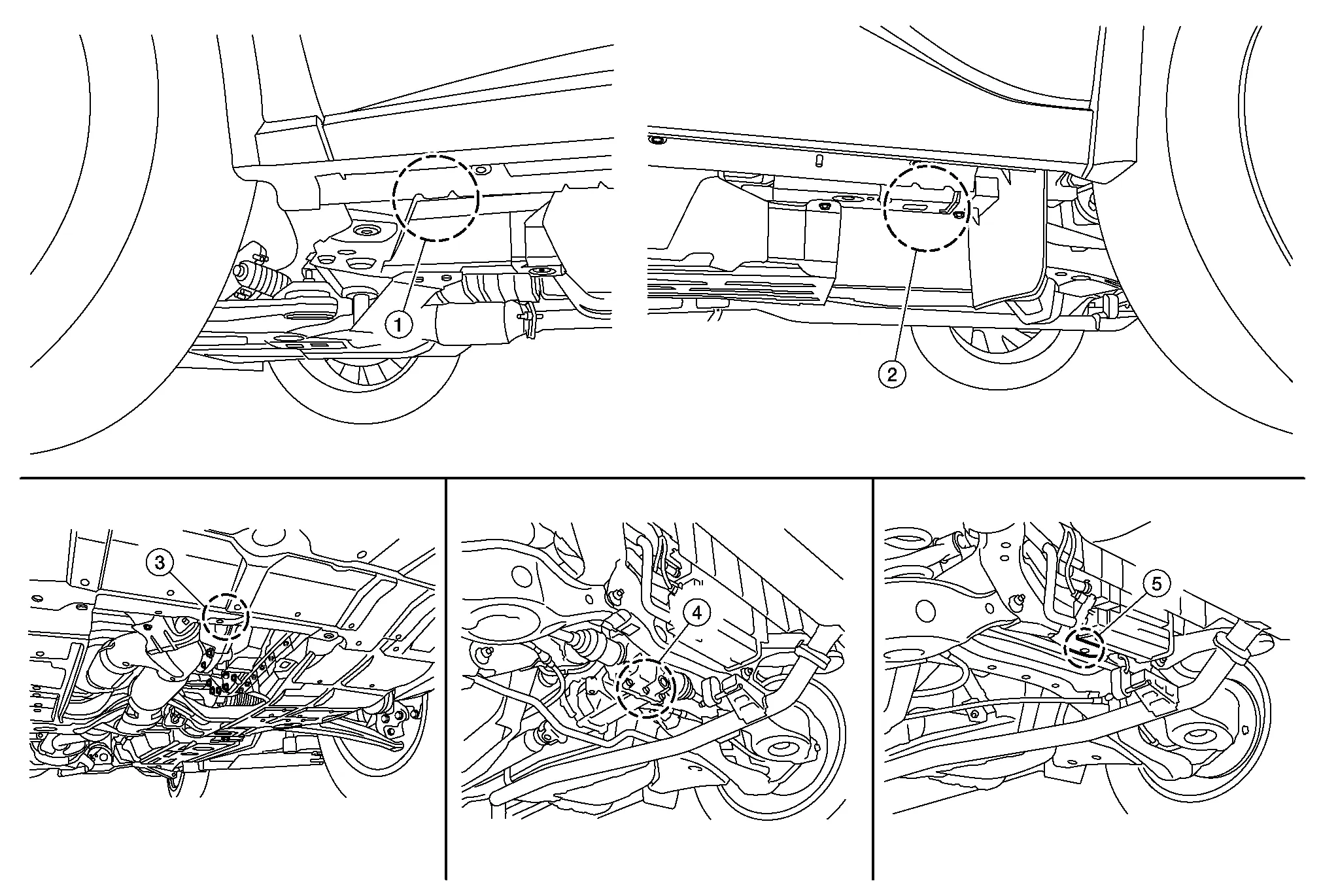 1
2
3
4
5