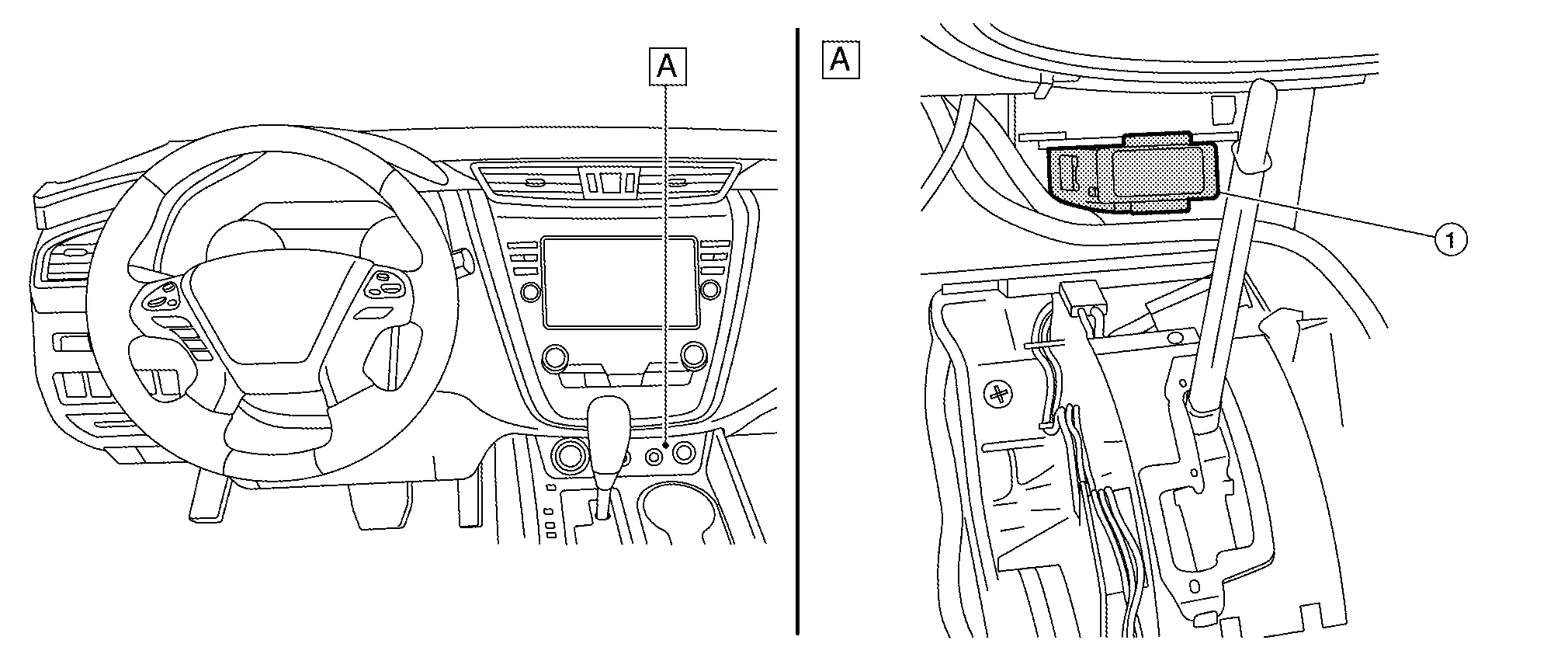 A

A

1