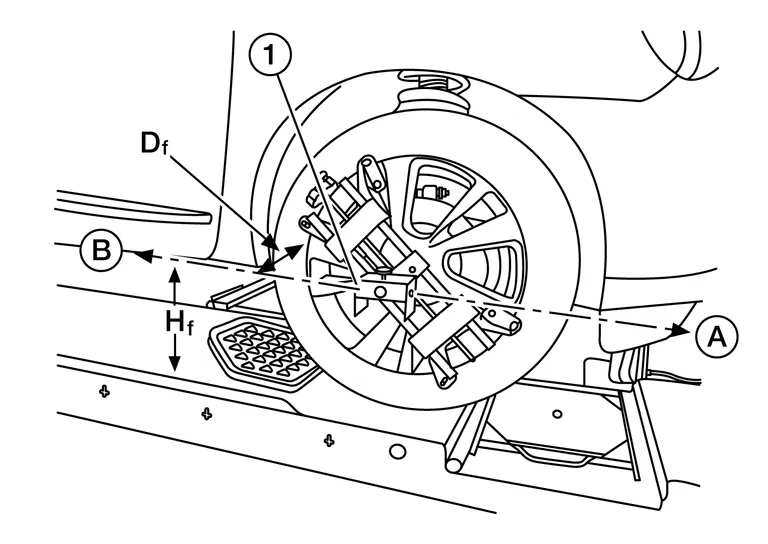 1

$D_f$

B

$H_f$

A