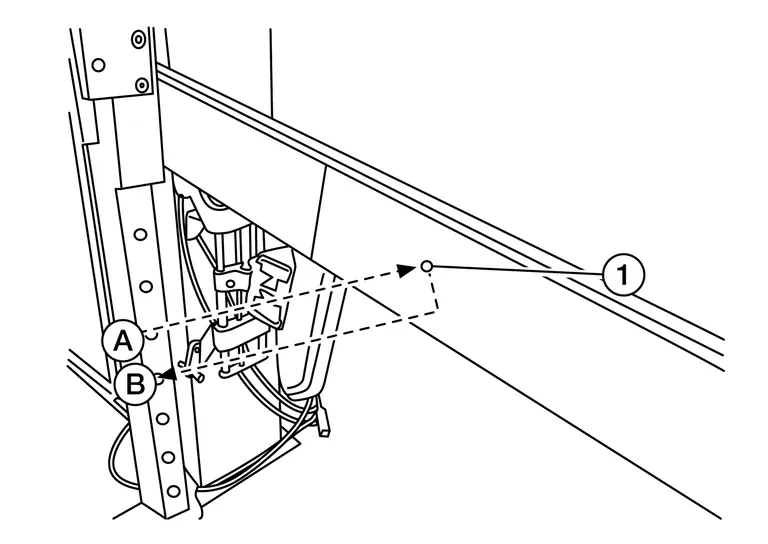 1
A
B