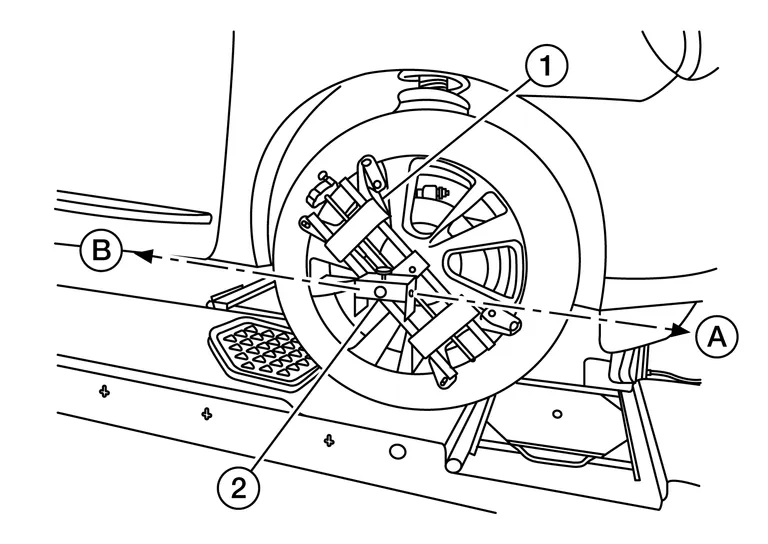 1
B
A
2