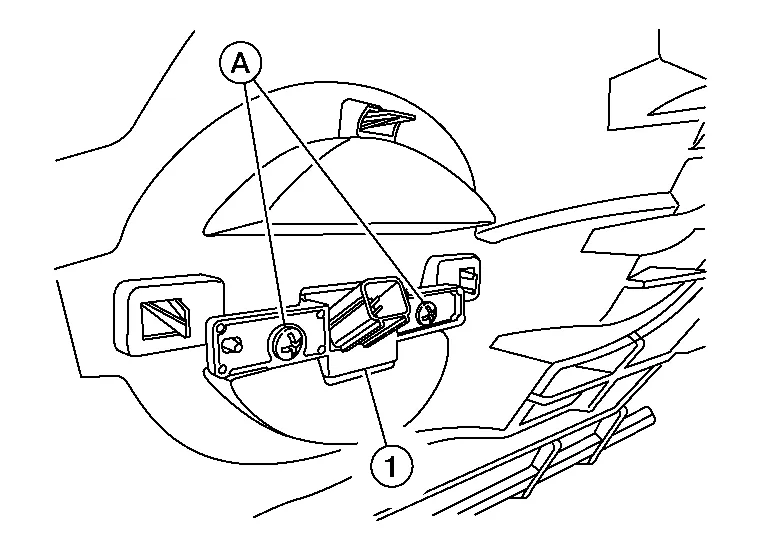 A

1