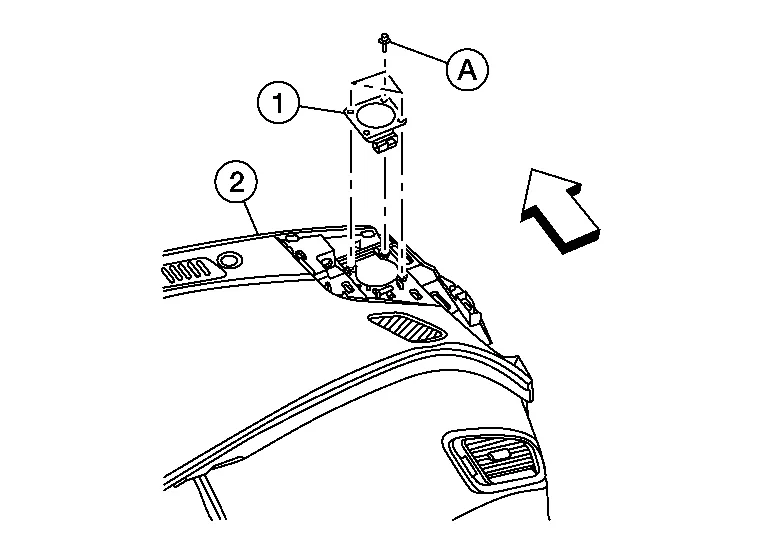 A
1
2