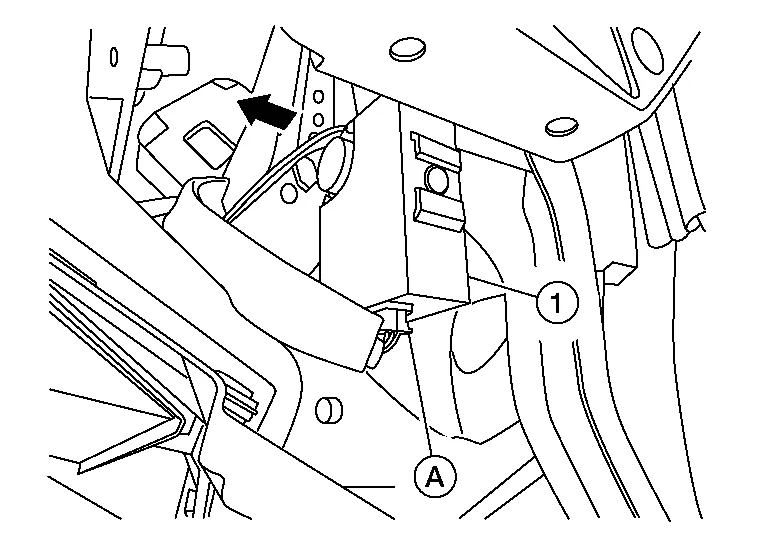 1
A