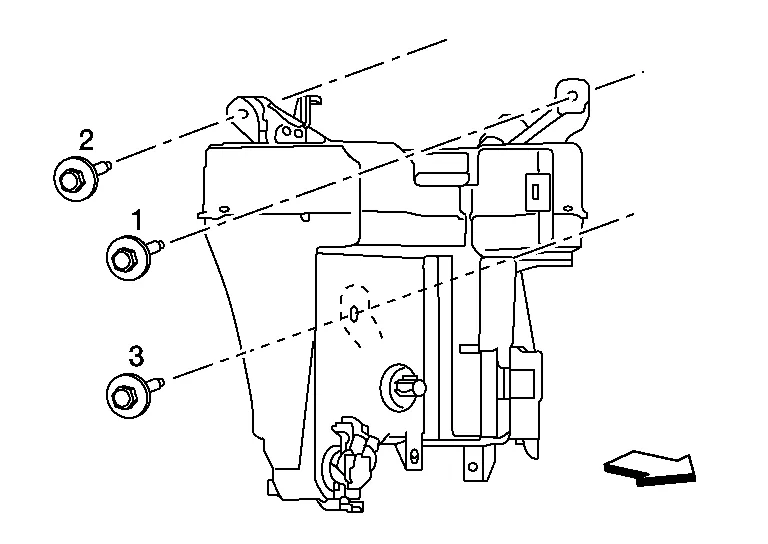 2

1

3