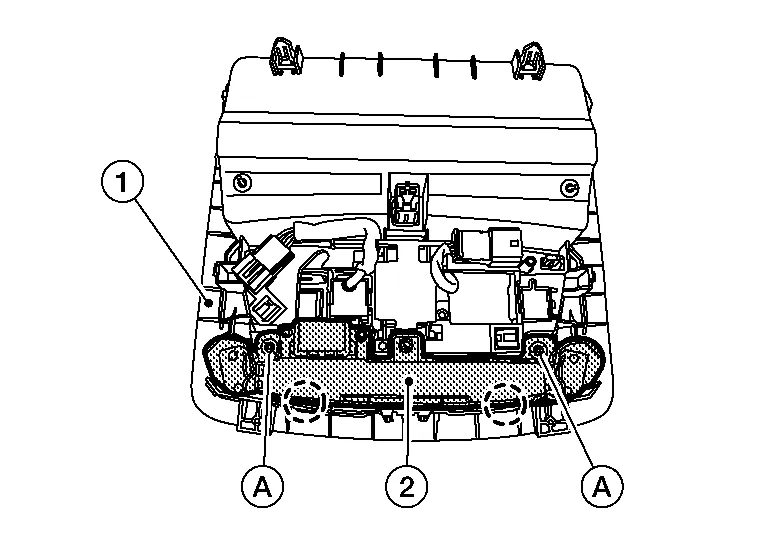 1
A
2
A