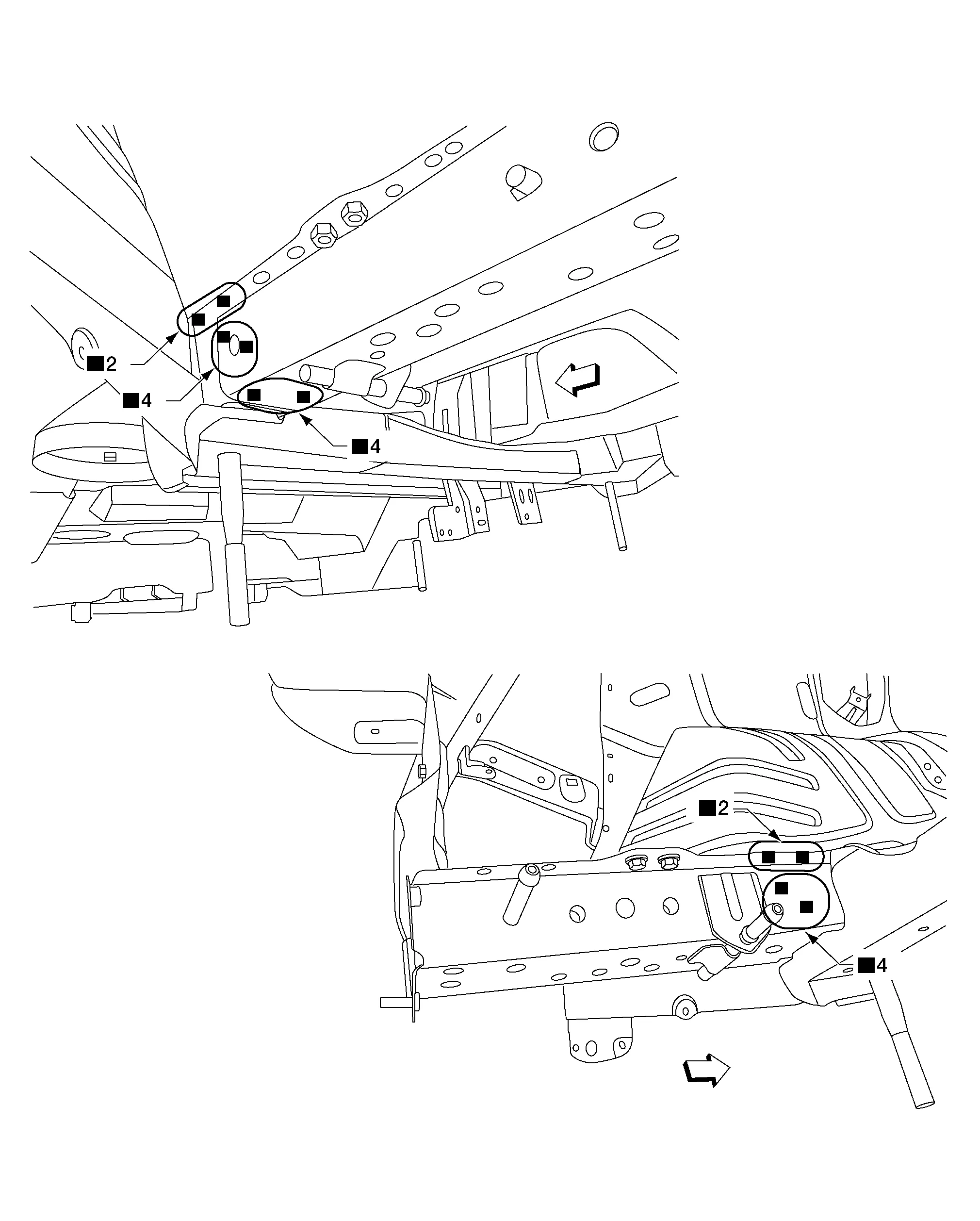 ■2
■4
■4
■2
■4