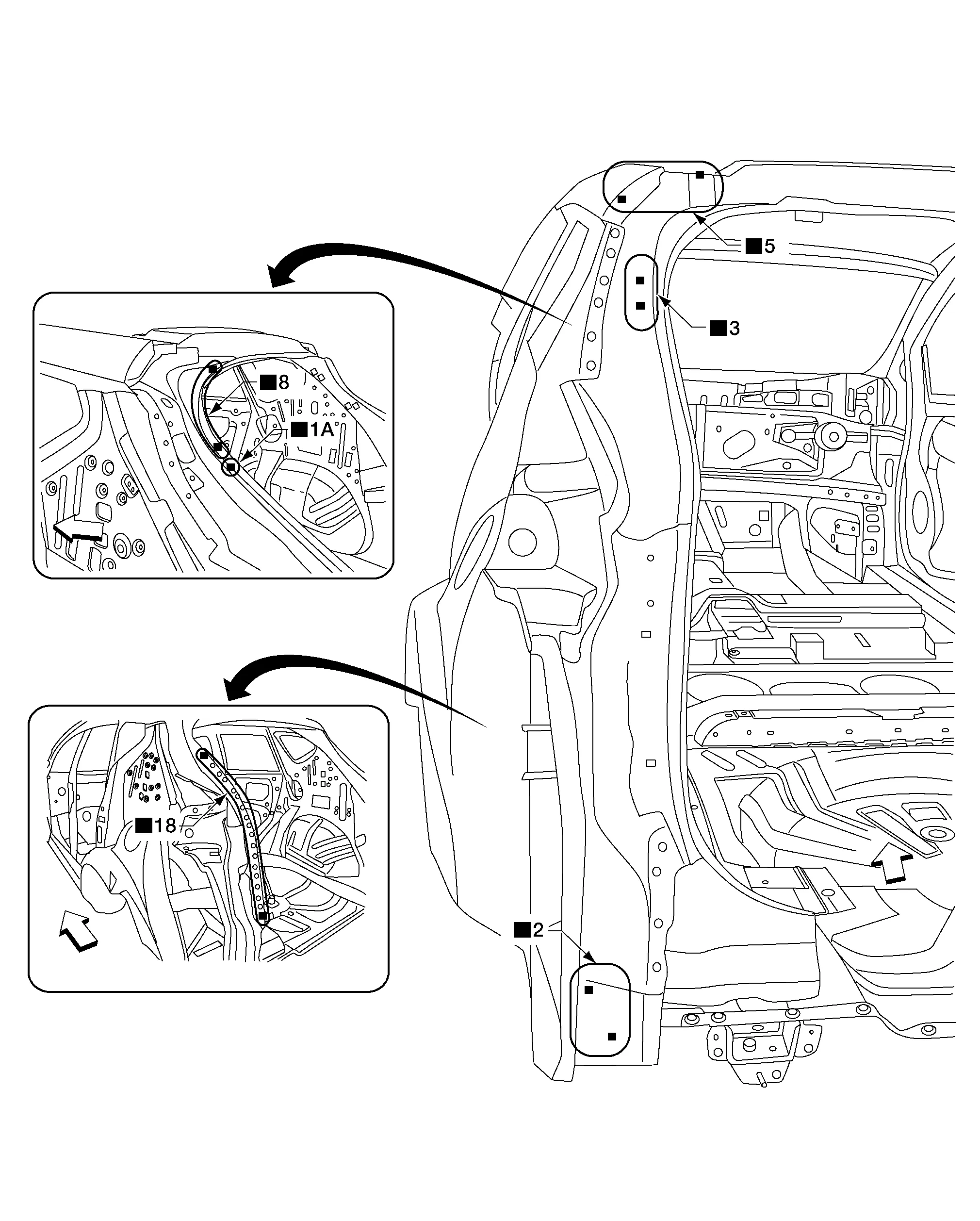 ■5
■3
■8
■1A
■18
■2