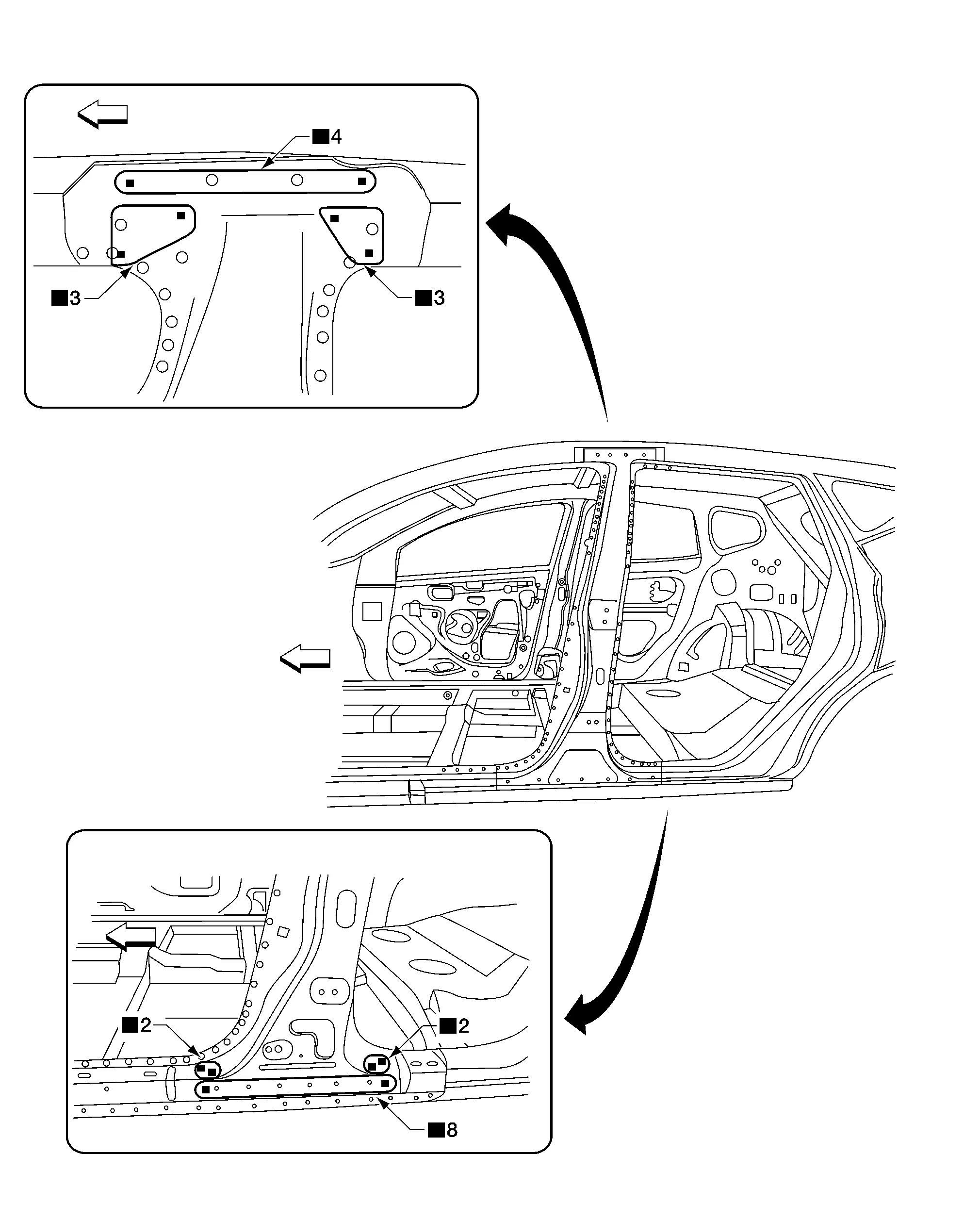 ■4

■3

■3

■2

■2

■8