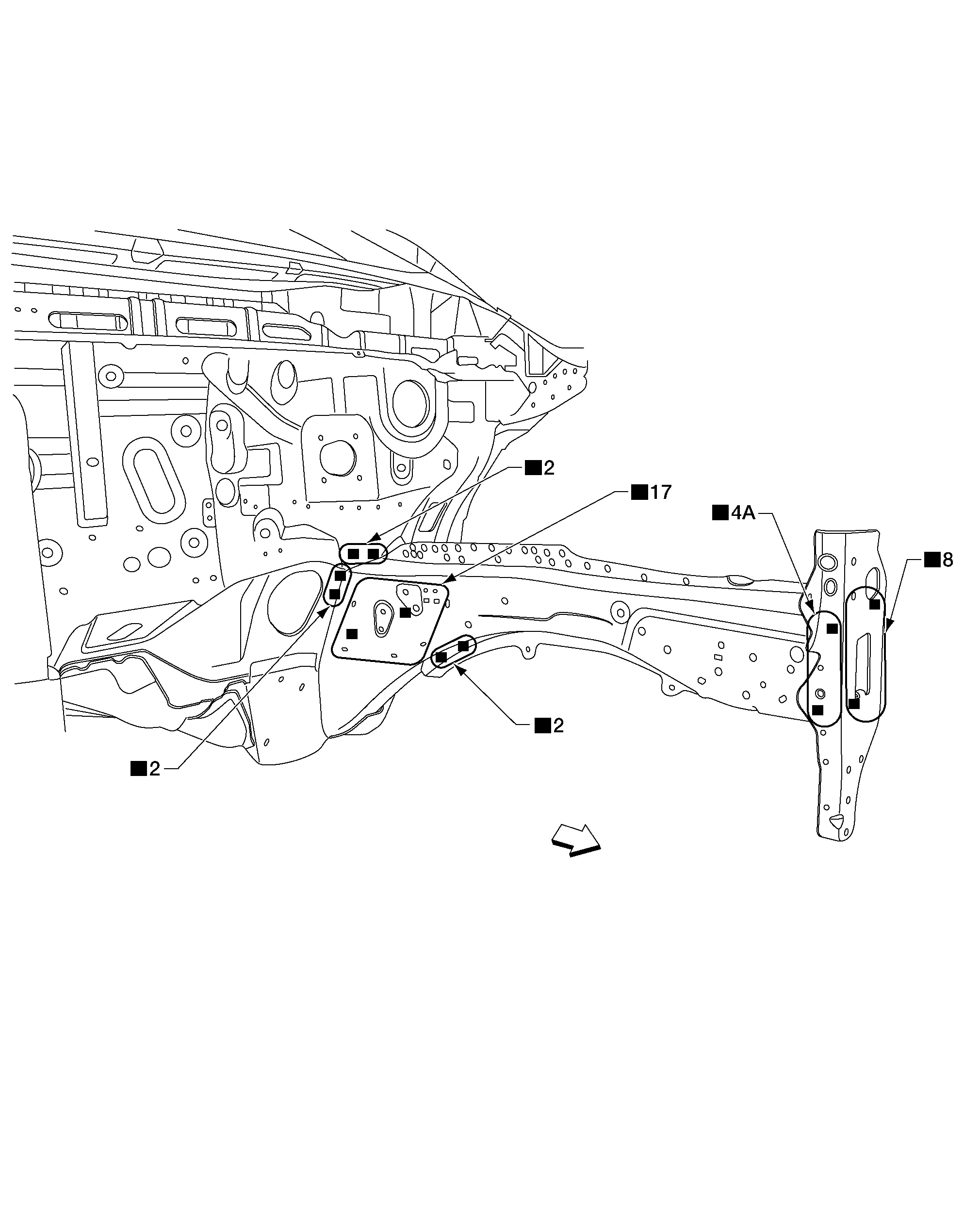 ■2

■17

■4A

■8

■2

■2