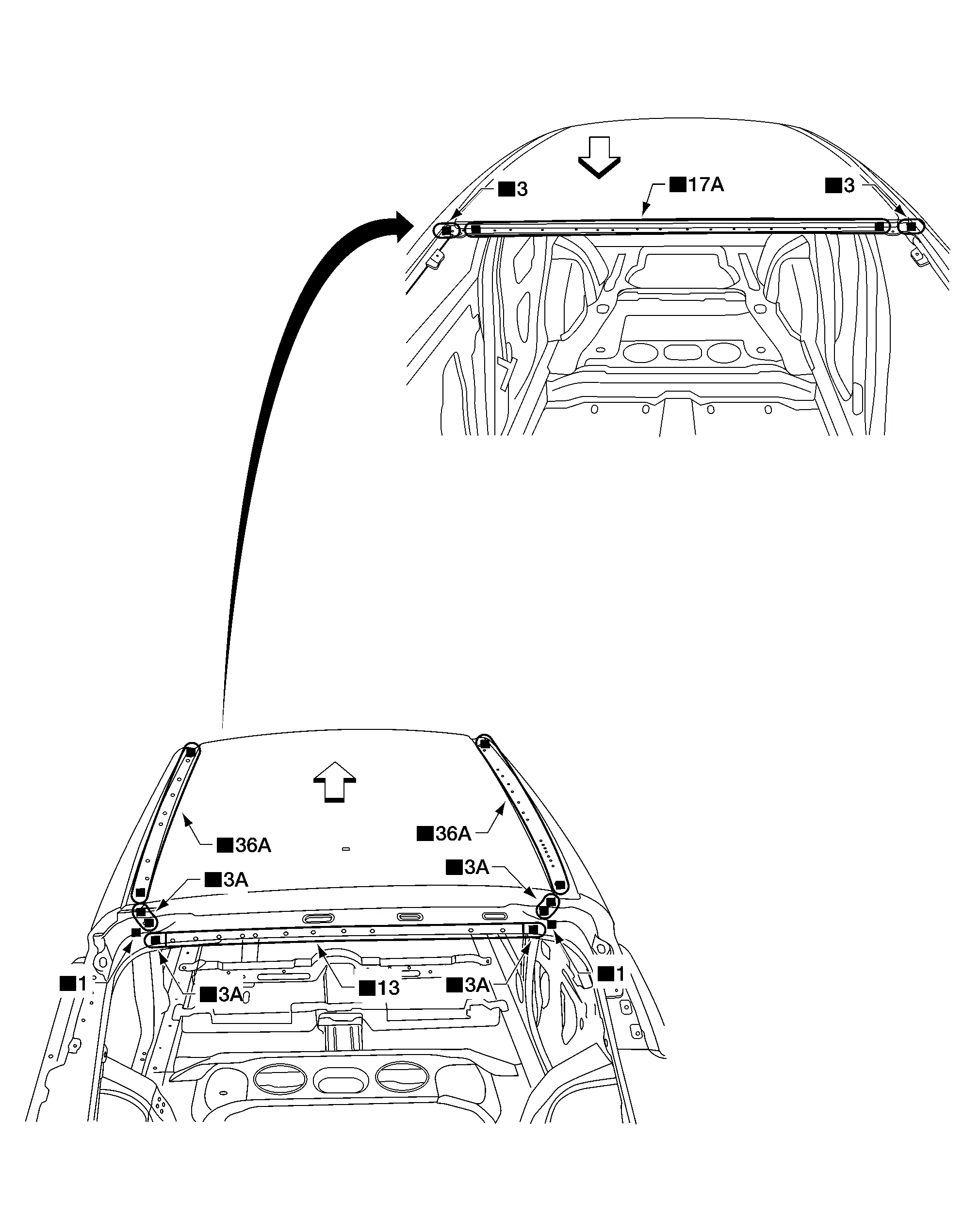 ■3
■17A
■3
■36A
■36A
■3A
■3A
■1
■3A
■13
■3A
■1