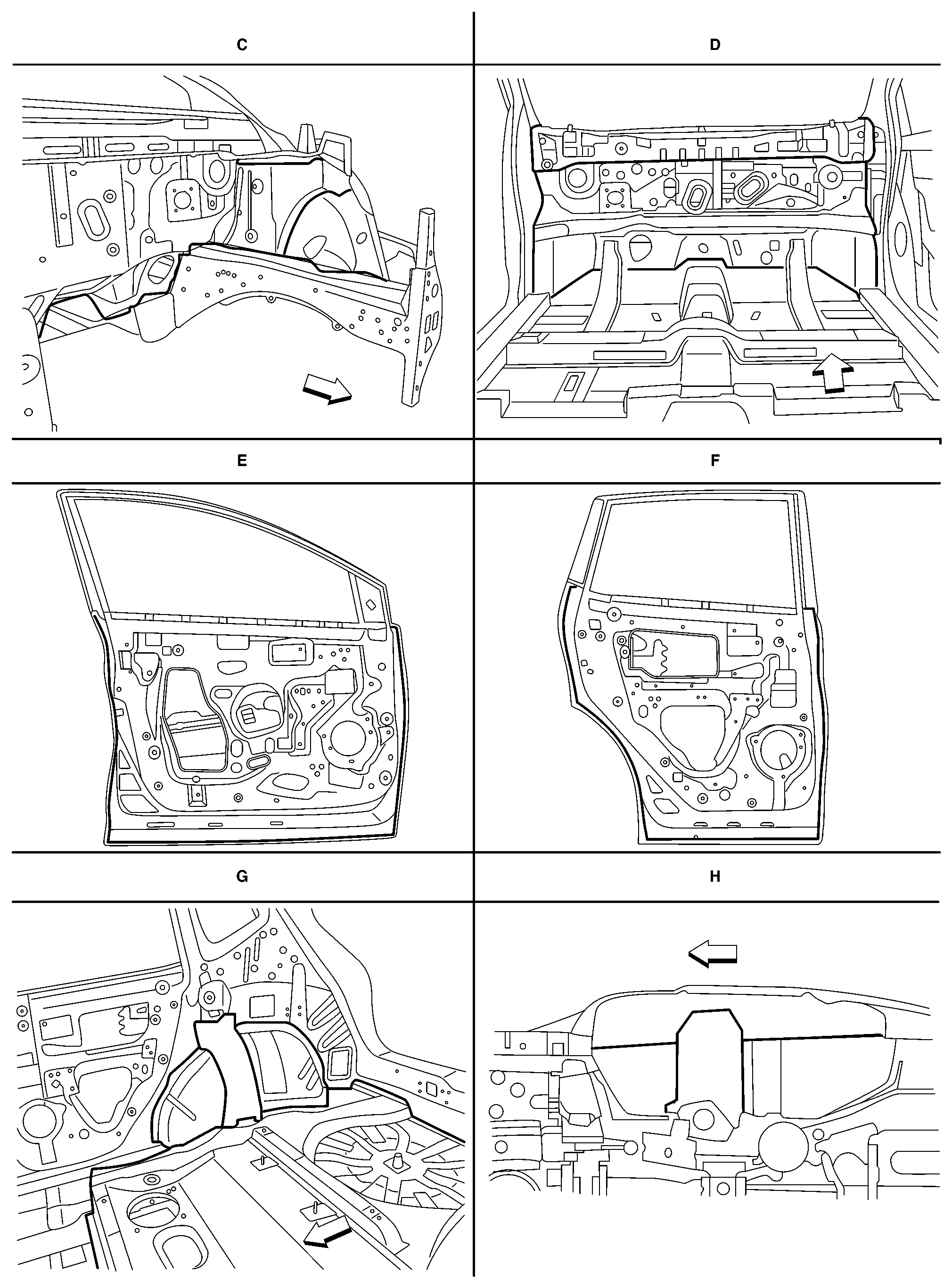 C

D

E

F

G

H