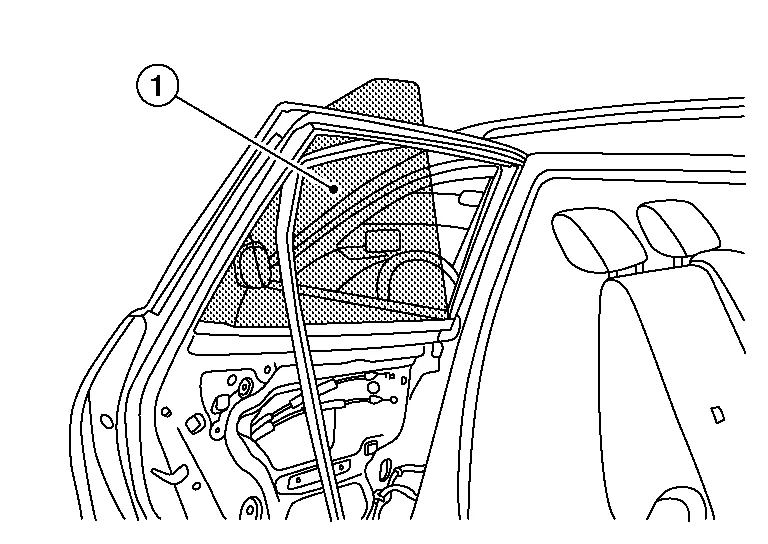 1