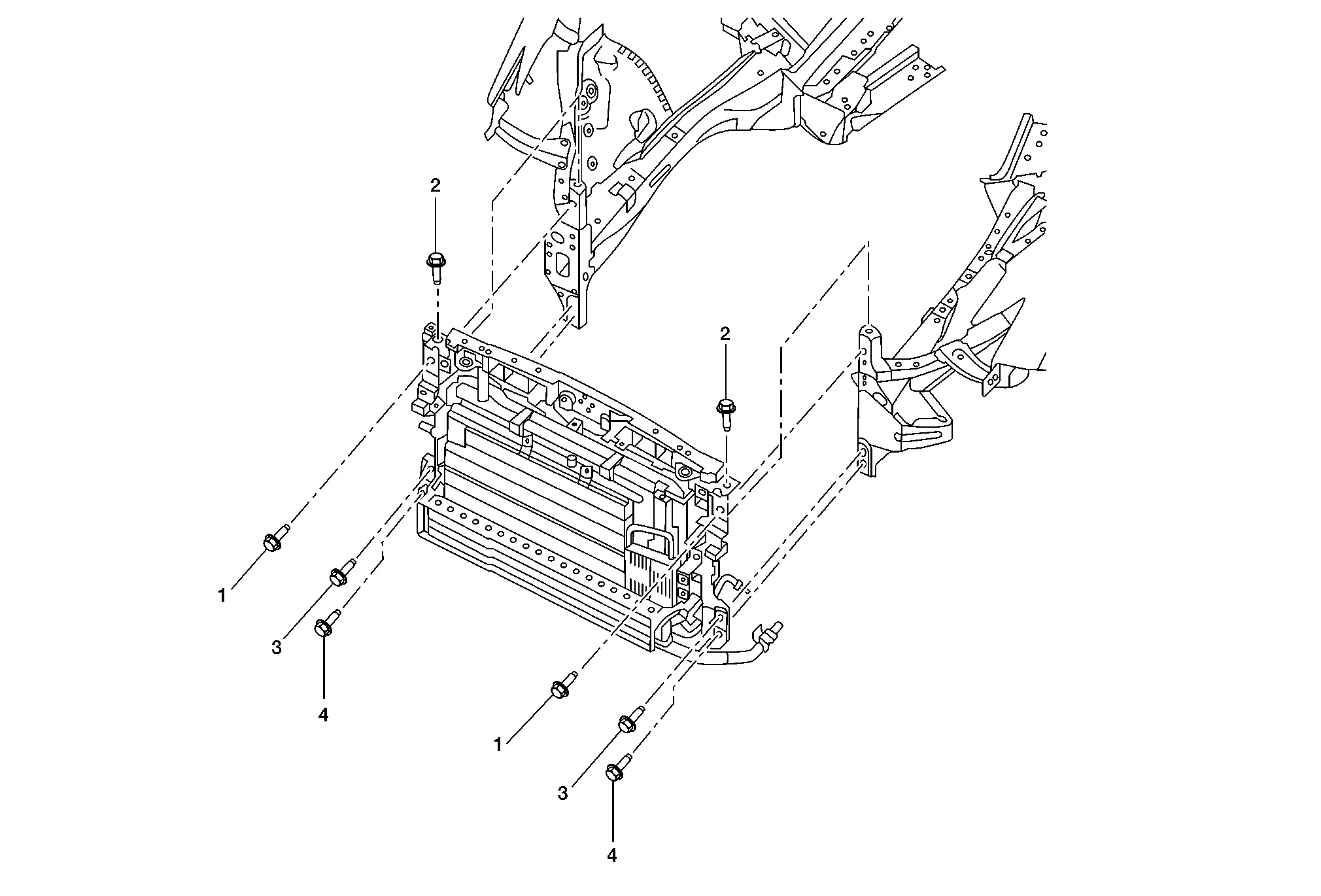 2
2
1
3
4
1
3
4